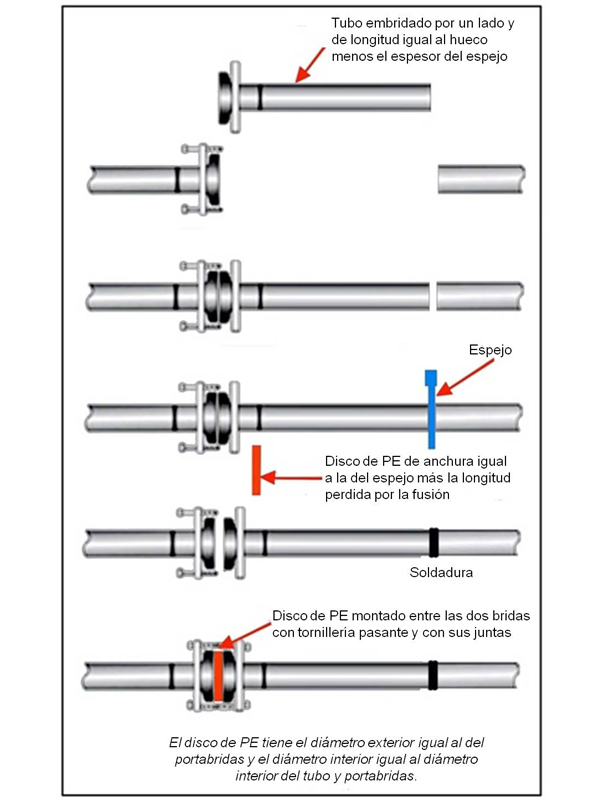 Tubo embridado por un lado y de longitud igual al hueco menos el espesor del espejo

Espejo

Disco de PE de anchura igual a la del espejo más la longitud perdida por la fusión

Soldadura

Disco de PE montado entre las dos bridas con tornilleria pasante y con sus juntas

El disco de PE tiene el diámetro exterior igual al del portabridas y el diámetro interior igual al diámetro interior del tubo y portabridas.